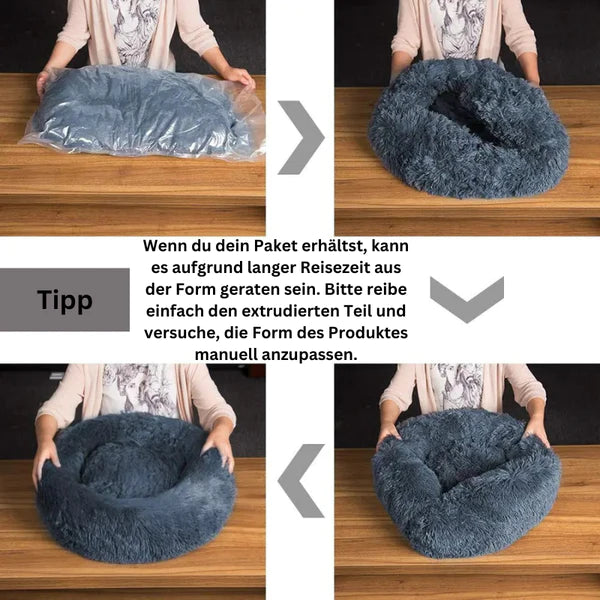 Tipp

Wenn du dein Paket erhältst, kann es aufgrund langer Reisezeit aus der Form geraten sein. Bitte reibe einfach den extrudierten Teil und versuche, die Form des Produktes manuell anzupassen.